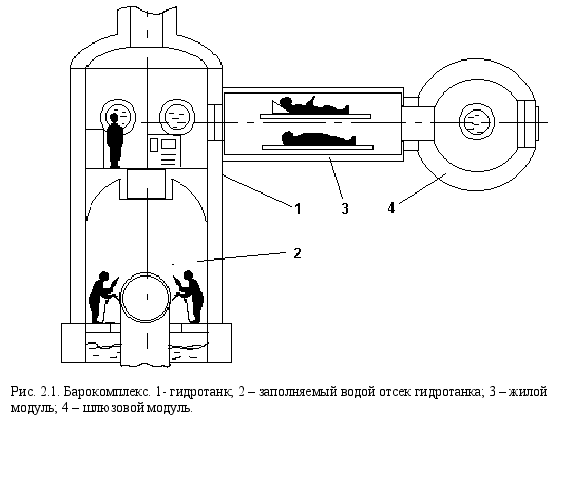 1

3

4

2

Рис. 2.1. Барокомплекс. 1- гидротанк; 2 – заполняемый водой отсек гидротанка; 3 – жилой модуль; 4 – шлюзовой модуль.