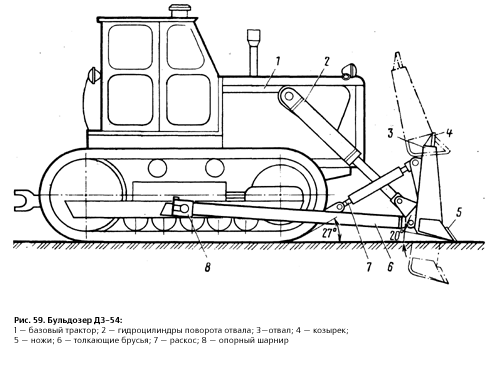 1
2
3
4
5
27°
20°
8
7
6

Рис. 59. Бульдозер ДЗ-54:
1 — базовый трактор; 2 — гидроцилиндры поворота отвала; 3—отвал; 4 — козырек; 5 — ножи; 6 — толкающие брусья; 7 — раскос; 8 — опорный шарнир