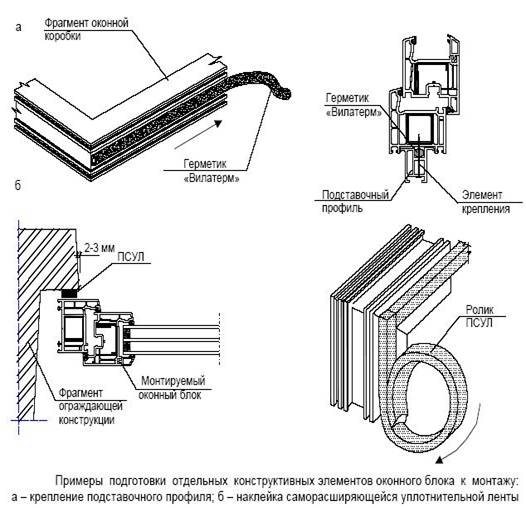 а

Фрагмент оконной коробки

Герметик «Вилатерм»

Герметик «Вилатерм»

Подставочный профиль

Элемент крепления

б

2-3 мм

ПСУЛ

Монтируемый оконный блок

Фрагмент ограждающей конструкции

Ролик ПСУЛ

Примеры подготовки отдельных конструктивных элементов оконного блока к монтажу: а – крепление подставочного профиля; б – наклейка саморасширяющейся уплотнительной ленты