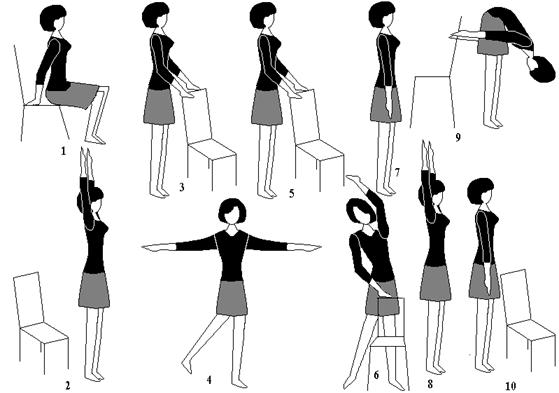 1
3
5
7
9
2
4
6
8
10