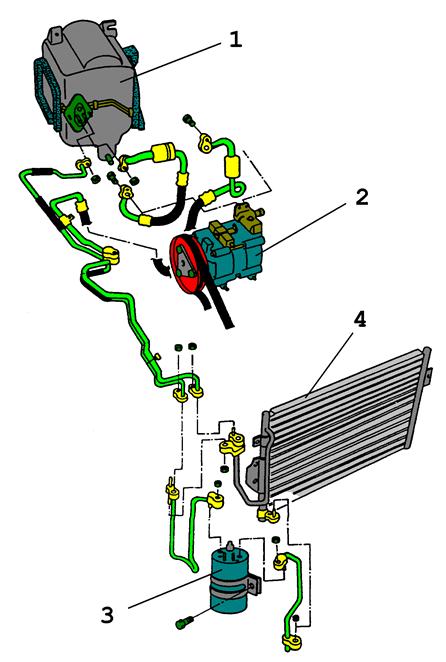 1
2
4
3