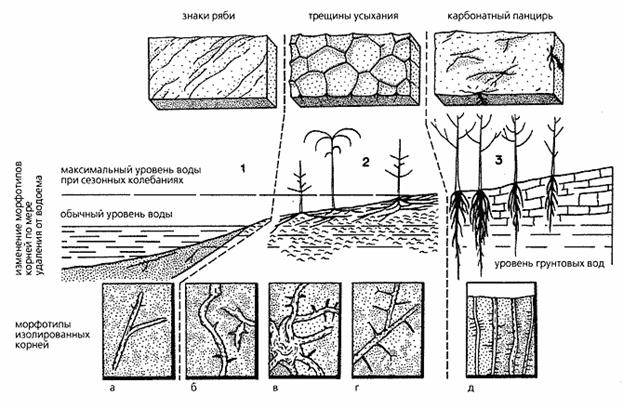 знаки ряби

трещины усыхания

карбонатный панцирь

изменение морфотипов корней по мере удаления от водоема

максимальный уровень воды при сезонных колебаниях

1

2

3

обычный уровень воды

уровень грунтовых вод

морфотипы изолированных корней

а

б

в

г

д