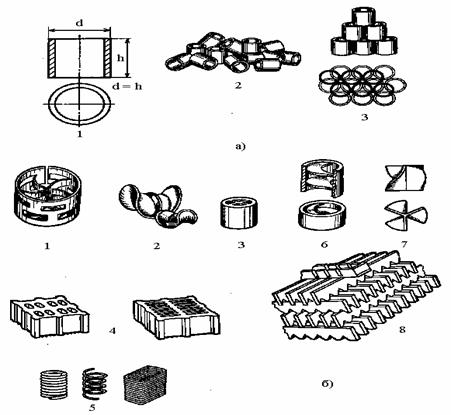 d
h
d = h
1
2
3
а)
1
2
3
6
7
4
8
5
б)