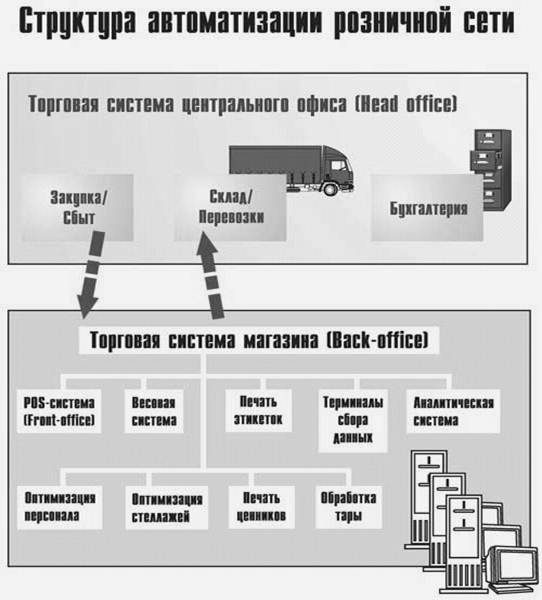 Структура автоматизации розничной сети

Торговая система центрального офиса (Head office)

Закупка/ Сбыт

Склад/ Перевозки

Бухгалтерия

Торговая система магазина (Back-office)

POS-система (Front-office)

Весовая система

Печать этикеток

Терминалы сбора данных

Аналитическая система

Оптимизация персонала

Оптимизация стеллажей

Печать ценников

Обработка тары