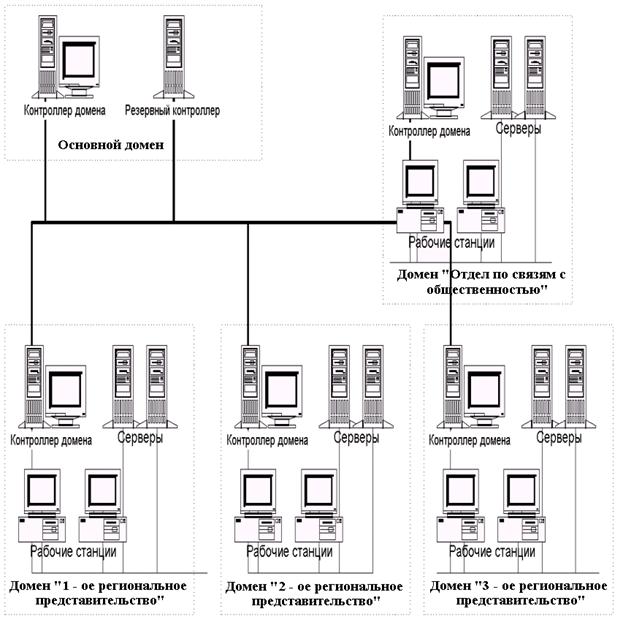 Контроллер домена

Резервный контроллер

Основной домен

Контроллер домена

Серверы

Рабочие станции

Домен "Отдел по связям с общественностью"

Контроллер домена

Серверы

Рабочие станции

Домен "1 - ое региональное представительство"

Контроллер домена

Серверы

Рабочие станции

Домен "2 - ое региональное представительство"

Контроллер домена

Серверы

Рабочие станции

Домен "3 - ое региональное представительство"